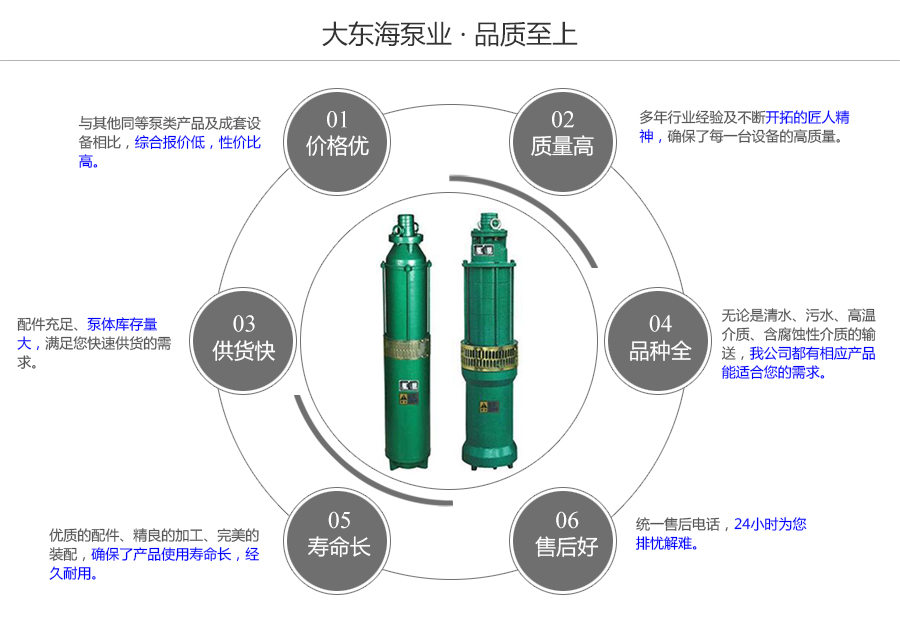 大东海泵业 · 品质至上

01
价格优

与其他同等泵类产品及成套设备相比，综合报价低，性价比高。

02
质量高

多年行业经验及不断开拓的匠人精神，确保了每一台设备的高质量。

03
供货快

配件充足、泵体库存量大，满足您快速供货的需求。

04
品种全

无论是清水、污水、高温介质、含腐蚀性介质的输送，我公司都有相应产品能适合您的需求。

05
寿命长

优质的配件、精良的加工、完美的装配，确保了产品使用寿命长，经久耐用。

06
售后好

统一售后电话，24小时为您排忧解难。